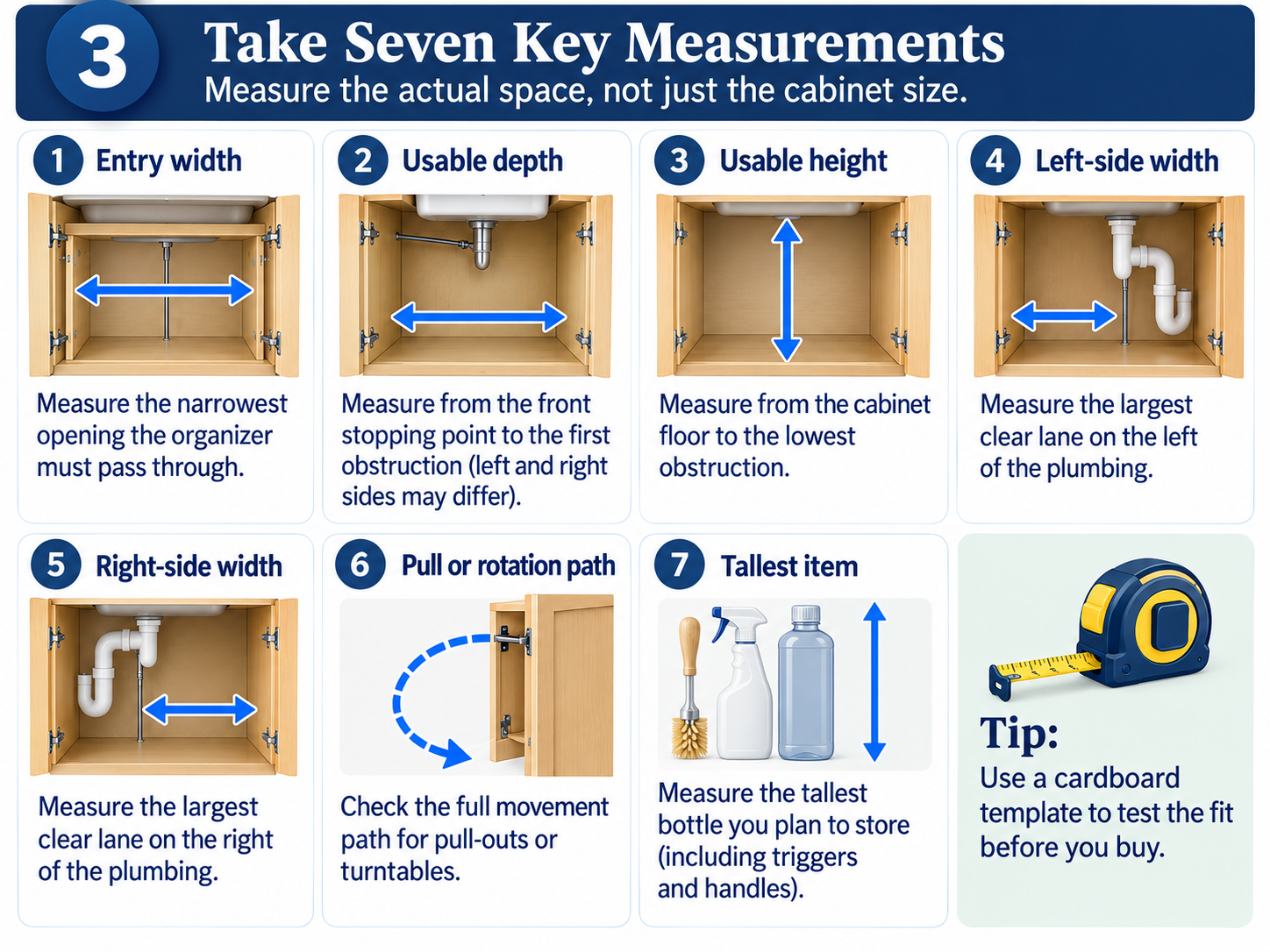 3 Take Seven Key Measurements
Measure the actual space, not just the cabinet size.

1 Entry width
Measure the narrowest opening the organizer must pass through.

2 Usable depth
Measure from the front stopping point to the first obstruction (left and right sides may differ).

3 Usable height
Measure from the cabinet floor to the lowest obstruction.

4 Left-side width
Measure the largest clear lane on the left of the plumbing.

5 Right-side width
Measure the largest clear lane on the right of the plumbing.

6 Pull or rotation path
Check the full movement path for pull-outs or turntables.

7 Tallest item
Measure the tallest bottle you plan to store (including triggers and handles).

Tip:
Use a cardboard template to test the fit before you buy.